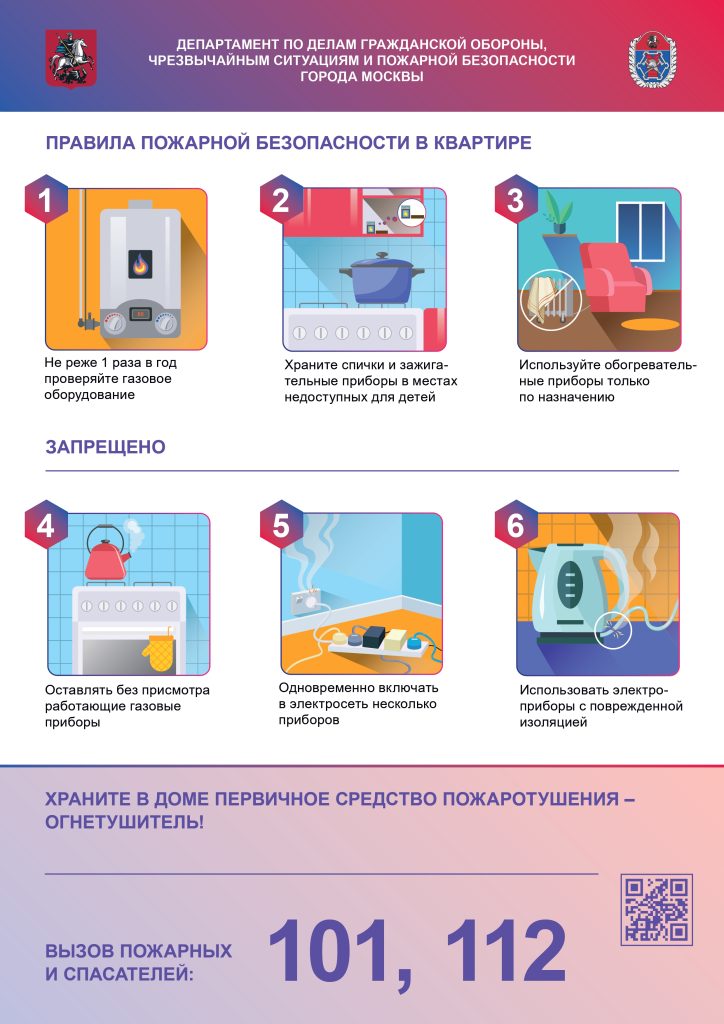 ДЕПАРТАМЕНТ ПО ДЕЛАМ ГРАЖДАНСКОЙ ОБОРОНЫ, ЧРЕЗВЫЧАЙНЫМ СИТУАЦИЯМ И ПОЖАРНОЙ БЕЗОПАСНОСТИ ГОРОДА МОСКВЫ

ПРАВИЛА ПОЖАРНОЙ БЕЗОПАСНОСТИ В КВАРТИРЕ

1
Не реже 1 раза в год проверяйте газовое оборудование

2
Храните спички и зажигательные приборы в местах недоступных для детей

3
Используйте обогревательные приборы только по назначению

ЗАПРЕЩЕНО

4
Оставлять без присмотра работающие газовые приборы

5
Одновременно включать в электросеть несколько приборов

6
Использовать электроприборы с поврежденной изоляцией

ХРАНИТЕ В ДОМЕ ПЕРВИЧНОЕ СРЕДСТВО ПОЖАРОТУШЕНИЯ – ОГНЕТУШИТЕЛЬ!

ВЫЗОВ ПОЖАРНЫХ И СПАСАТЕЛЕЙ: 101, 112